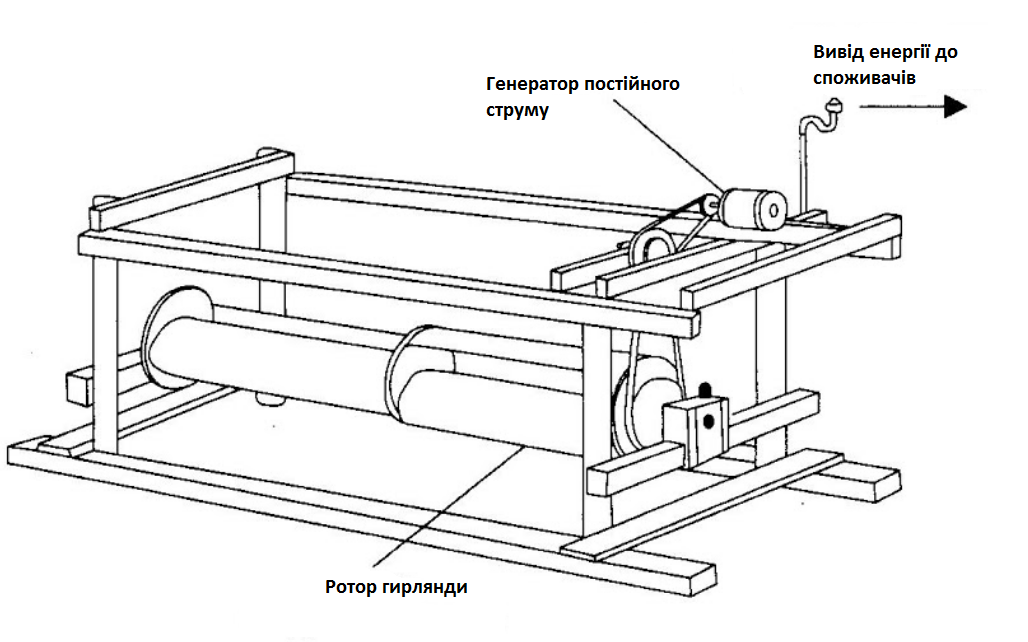 Вивід енергії до споживачів

Генератор постійного струму

Ротор гирлянди